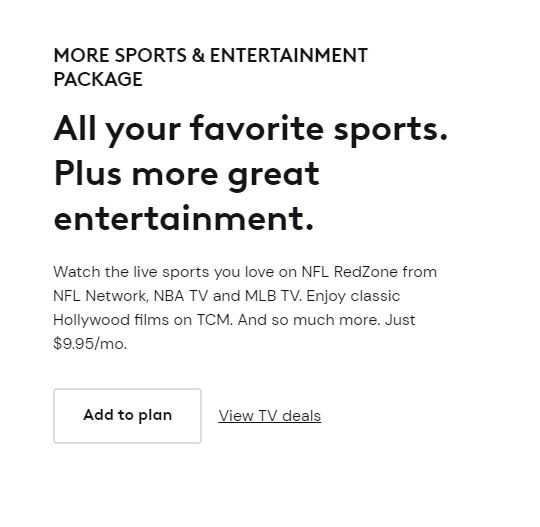 MORE SPORTS & ENTERTAINMENT PACKAGE

All your favorite sports. Plus more great entertainment.

Watch the live sports you love on NFL RedZone from NFL Network, NBA TV and MLB TV. Enjoy classic Hollywood films on TCM. And so much more. Just $9.95/mo.

Add to plan

View TV deals